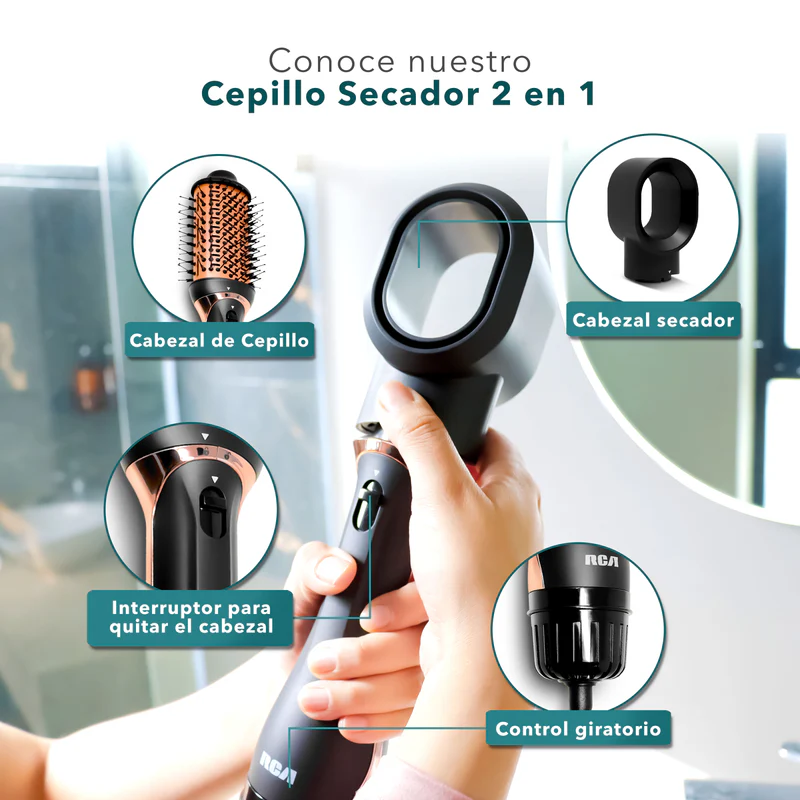 Conoce nuestro
Cepillo Secador 2 en 1

Cabezal de Cepillo

Cabezal secador

Interruptor para quitar el cabezal

RCA

Control giratorio

RCA